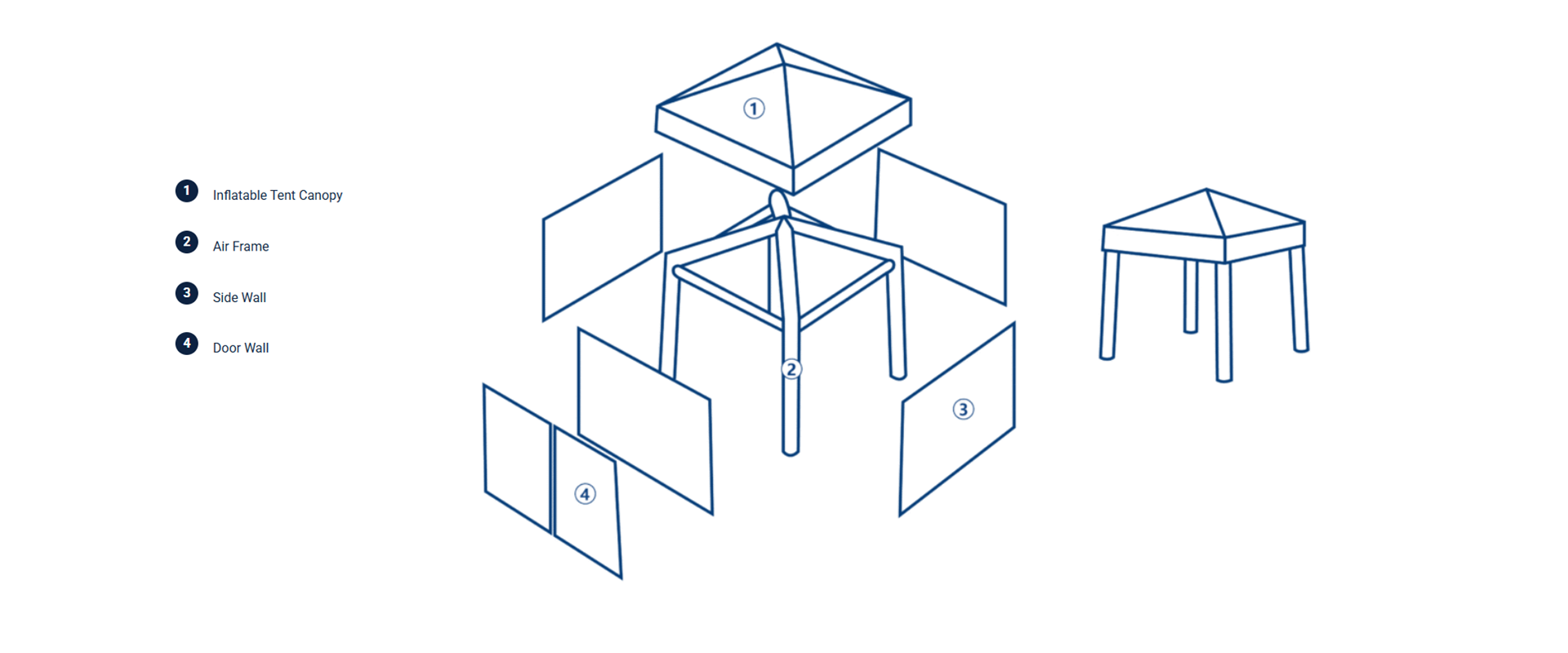 1 Inflatable Tent Canopy
2 Air Frame
3 Side Wall
4 Door Wall

1
2
3
4